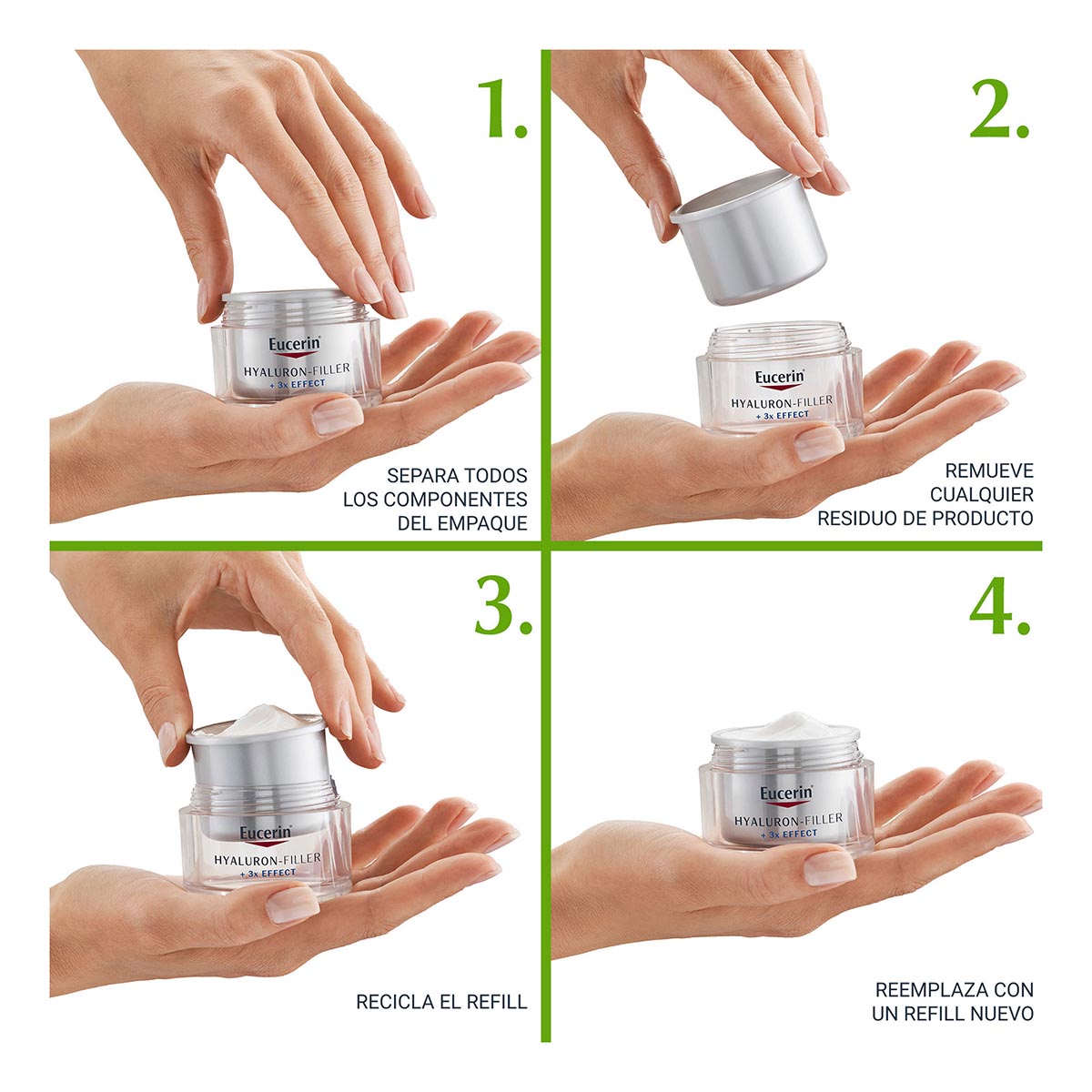 1.

Eucerin
HYALURON-FILLER
+ 3x EFFECT

SEPARA TODOS LOS COMPONENTES DEL EMPAQUE

2.

Eucerin
HYALURON-FILLER
+ 3x EFFECT

REMUEVE CUALQUIER RESIDUO DE PRODUCTO

3.

Eucerin
HYALURON-FILLER
+ 3x EFFECT

RECICLA EL REFILL

4.

Eucerin
HYALURON-FILLER
+ 3x EFFECT

REEMPLAZA CON UN REFILL NUEVO