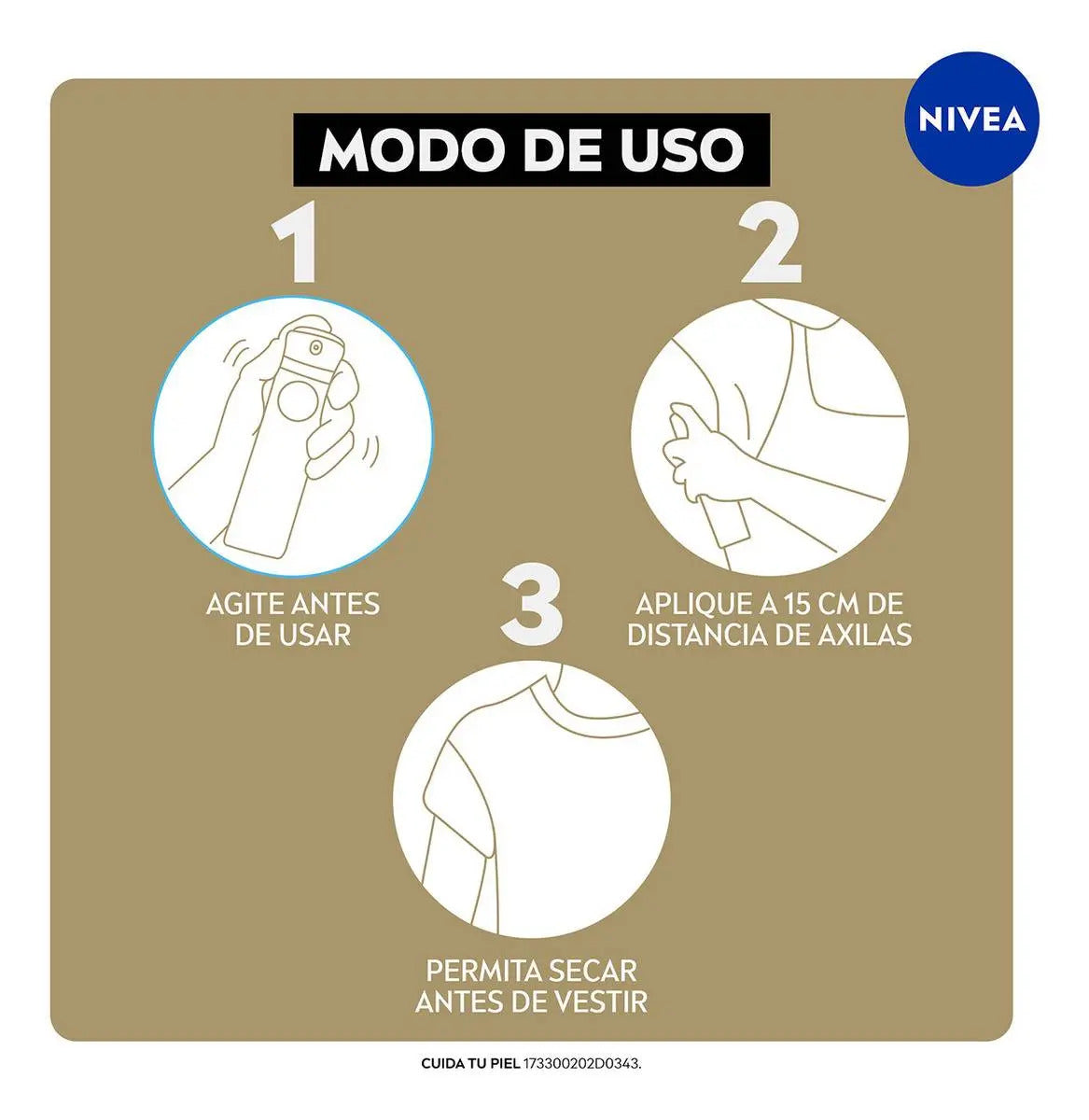 NIVEA

MODO DE USO

1

AGITE ANTES DE USAR

2

APLIQUE A 15 CM DE DISTANCIA DE AXILAS

3

PERMITA SECAR ANTES DE VESTIR

CUIDA TU PIEL 173300202D0343.